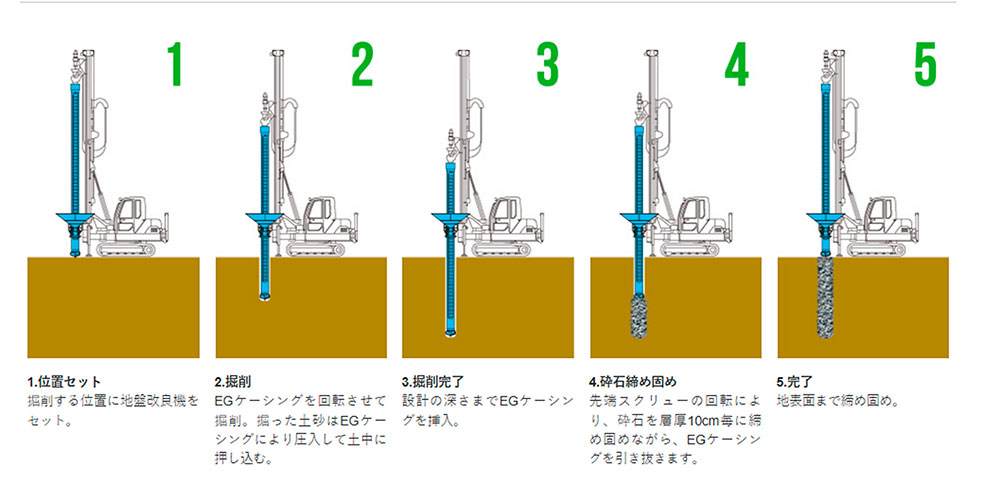 1

2

3

4

5

1.位置セット
掘削する位置に地盤改良機をセット。

2.掘削
EGケーシングを回転させて掘削。掘った土砂はEGケーシングにより圧入して土中に押し込む。

3.掘削完了
設計の深さまでEGケーシングを挿入。

4.砕石締め固め
先端スクリューの回転により、砕石を層厚10cm毎に締め固めながら、EGケーシングを引き抜きます。

5.完了
地表面まで締め固め。